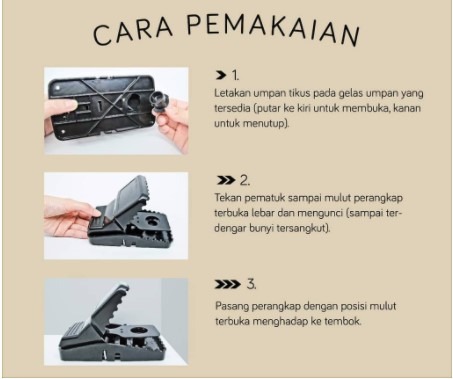 CARA PEMAKAIAN

1.
Letakan umpan tikus pada gelas umpan yang tersedia (putar ke kiri untuk membuka, kanan untuk menutup).

2.
Tekan pematuk sampai mulut perangkap terbuka lebar dan mengunci (sampai terdengar bunyi tersangkut).

3.
Pasang perangkap dengan posisi mulut terbuka menghadap ke tembok.