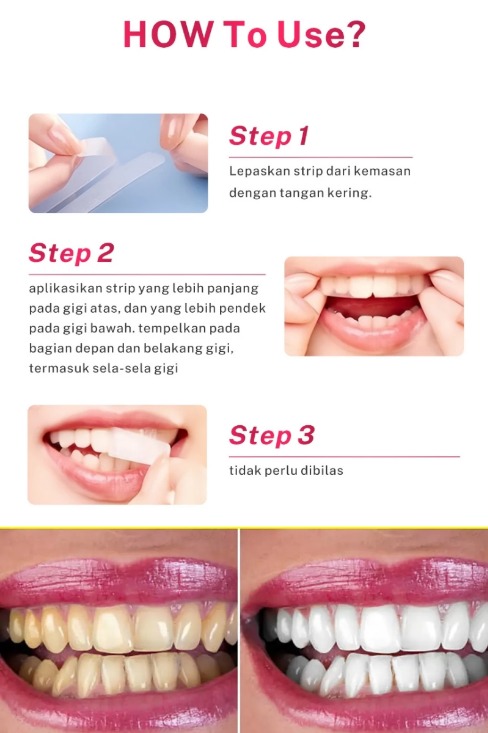 HOW To Use?

Step 1

Lepaskan strip dari kemasan dengan tangan kering.

Step 2

aplikasikan strip yang lebih panjang pada gigi atas, dan yang lebih pendek pada gigi bawah. tempelkan pada bagian depan dan belakang gigi, termasuk sela-sela gigi

Step 3

tidak perlu dibilas