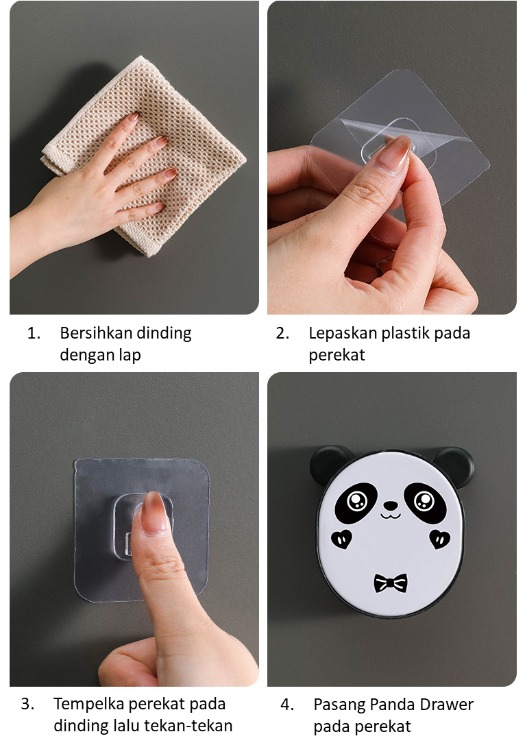 1. Bersihkan dinding dengan lap

2. Lepaskan plastik pada perekat

3. Tempelka perekat pada dinding lalu tekan-tekan

4. Pasang Panda Drawer pada perekat