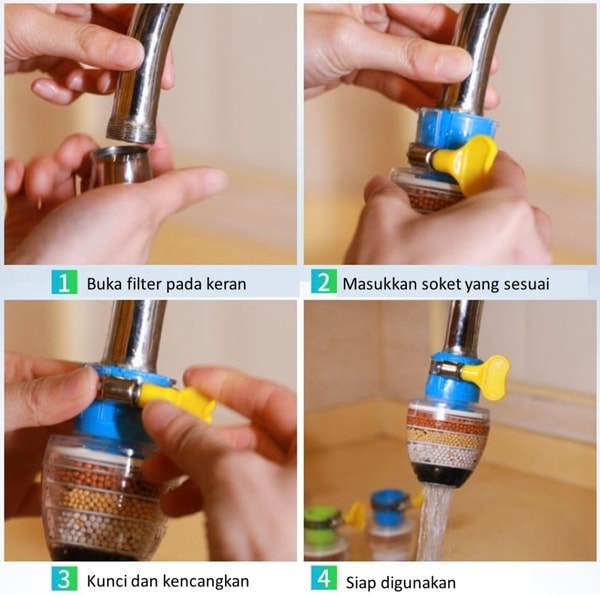 1 Buka filter pada keran

2 Masukkan soket yang sesuai

3 Kunci dan kencangkan

4 Siap digunakan